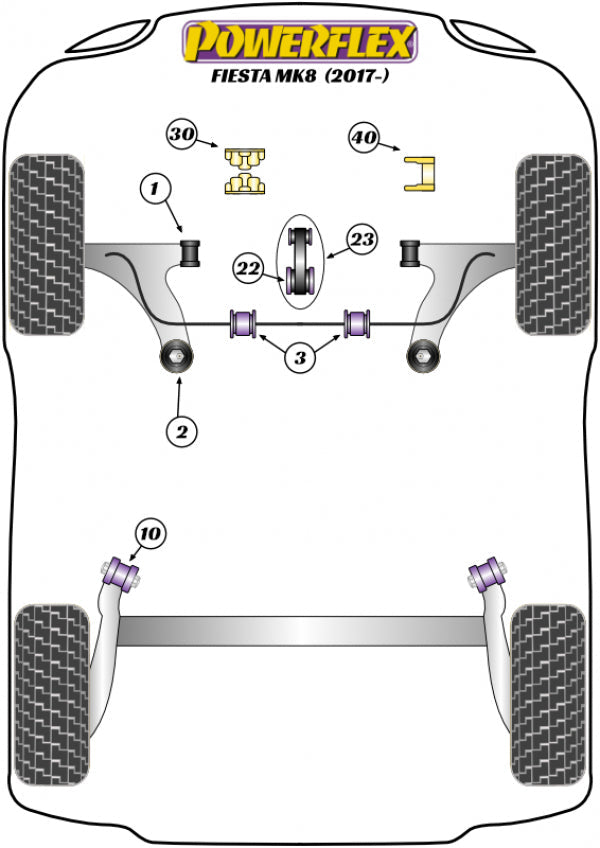 POWERFLEX
FIESTA MK8 (2017-)

30

40

1

23

22

3

2

10