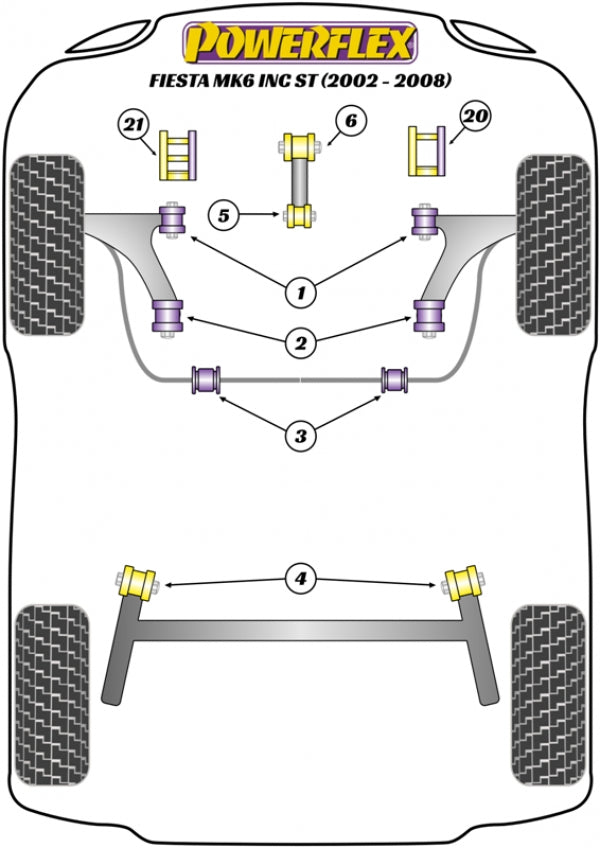 POWERFLEX
FIESTA MK6 INC ST (2002 - 2008)

21
6
20
5
1
2
3
4