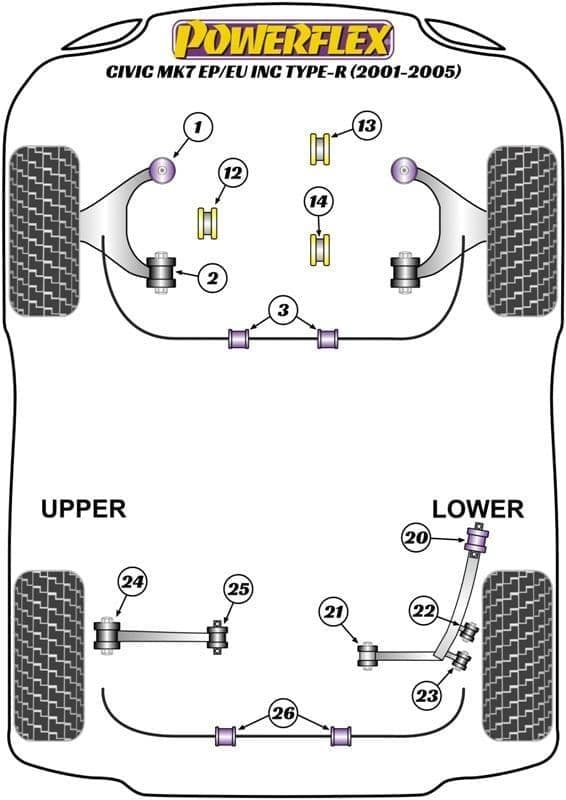 POWERFLEX
CIVIC MK7 EP/EU INC TYPE-R (2001-2005)

1
13
12
14
2
3

UPPER
LOWER

20
24
25
21
22
23
26