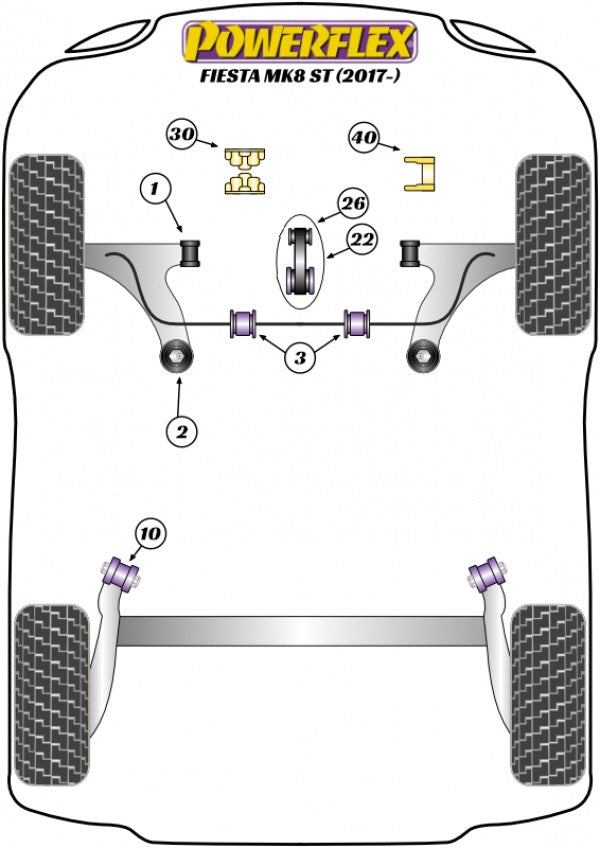 POWERFLEX
FIESTA MK8 ST (2017-)

30
40
1
26
22
3
2
10