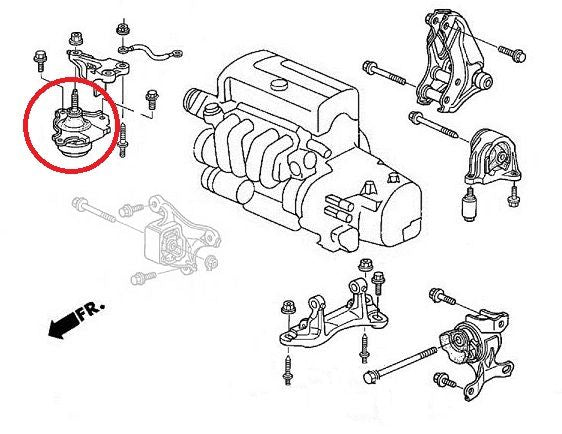 FR.