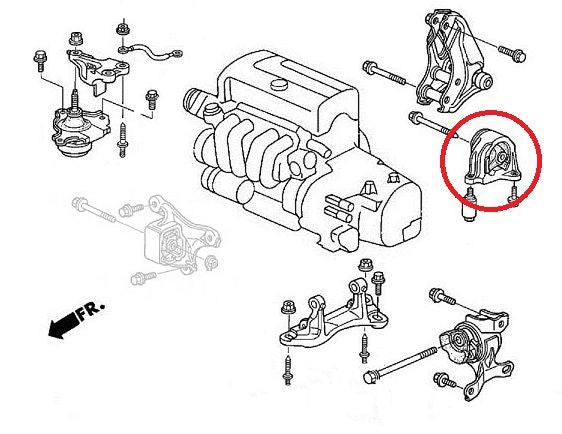 FR.