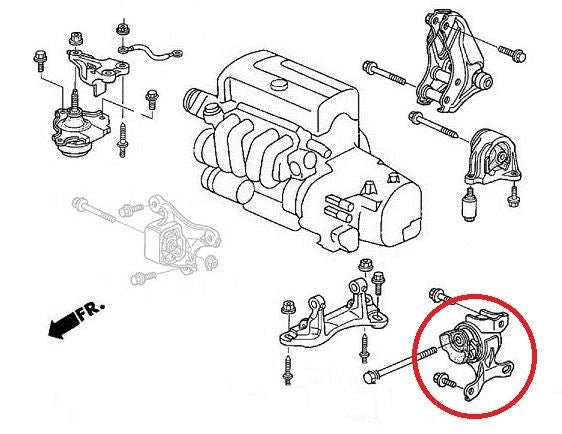 FR.