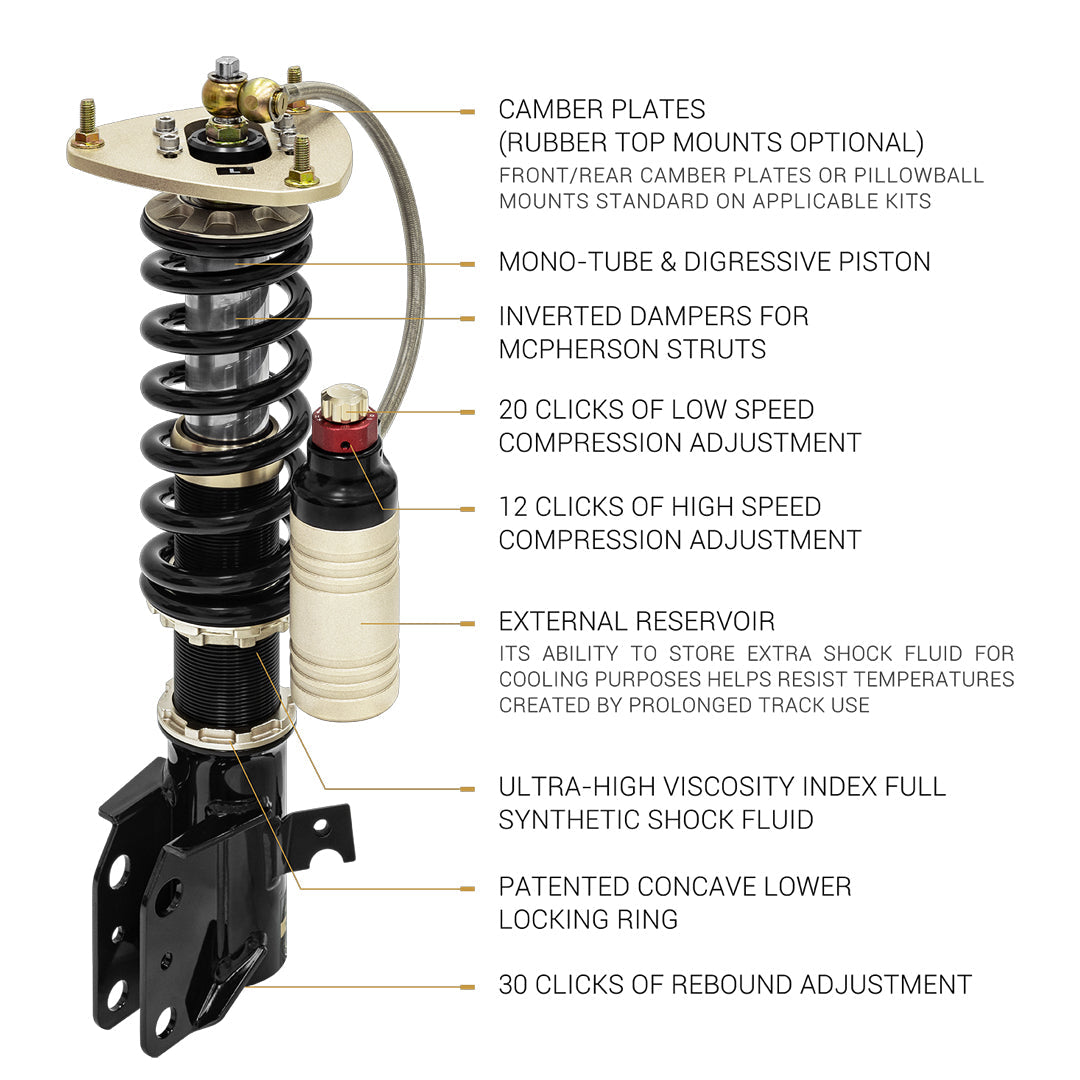 CAMBER PLATES
(RUBBER TOP MOUNTS OPTIONAL)
FRONT/REAR CAMBER PLATES OR PILLOWBALL MOUNTS STANDARD ON APPLICABLE KITS

MONO-TUBE & DIGRESSIVE PISTON

INVERTED DAMPERS FOR MCPHERSON STRUTS

20 CLICKS OF LOW SPEED COMPRESSION ADJUSTMENT

12 CLICKS OF HIGH SPEED COMPRESSION ADJUSTMENT

EXTERNAL RESERVOIR
ITS ABILITY TO STORE EXTRA SHOCK FLUID FOR COOLING PURPOSES HELPS RESIST TEMPERATURES CREATED BY PROLONGED TRACK USE

ULTRA-HIGH VISCOSITY INDEX FULL SYNTHETIC SHOCK FLUID

PATENTED CONCAVE LOWER LOCKING RING

30 CLICKS OF REBOUND ADJUSTMENT