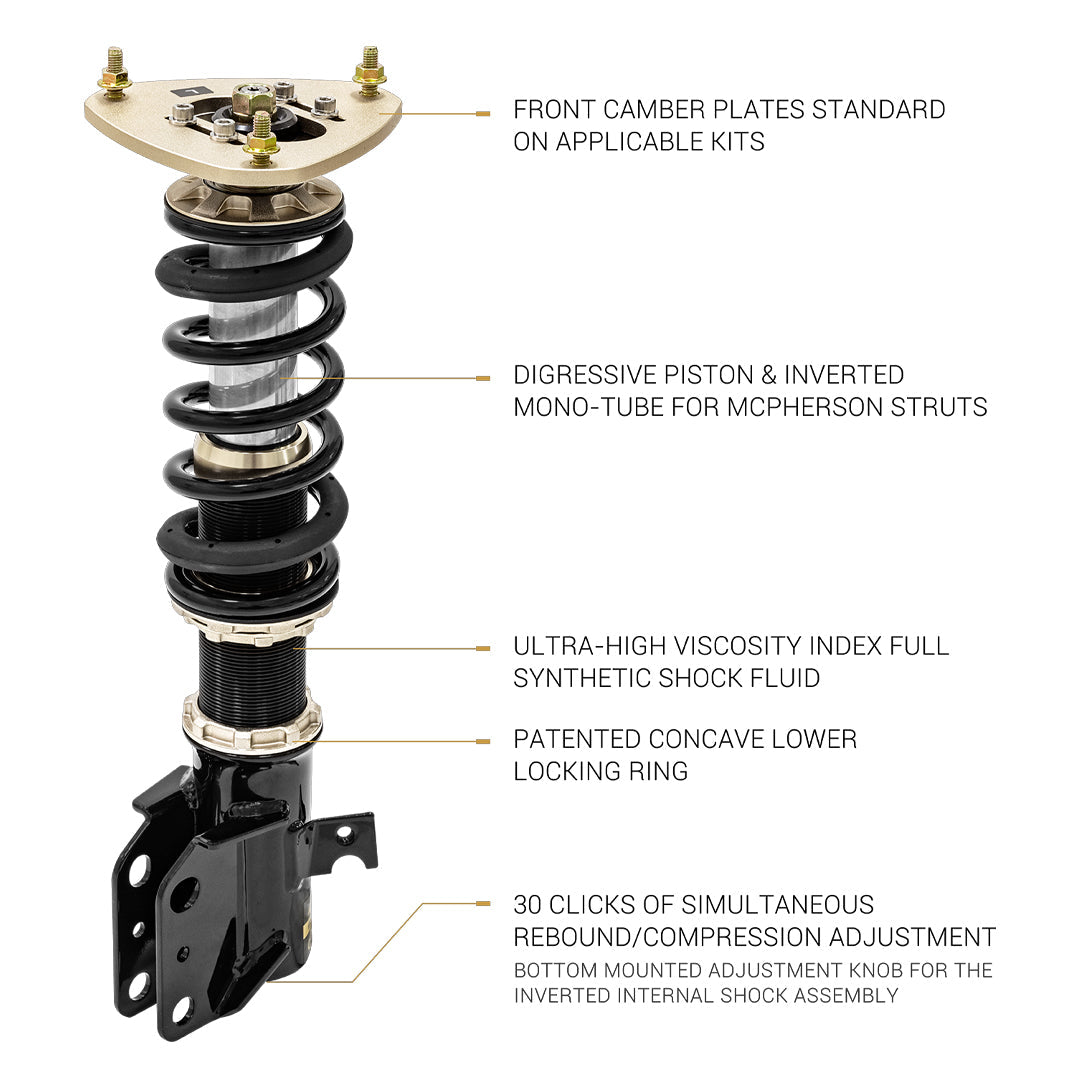 FRONT CAMBER PLATES STANDARD ON APPLICABLE KITS

DIGRESSIVE PISTON & INVERTED MONO-TUBE FOR MCPHERSON STRUTS

ULTRA-HIGH VISCOSITY INDEX FULL SYNTHETIC SHOCK FLUID

PATENTED CONCAVE LOWER LOCKING RING

30 CLICKS OF SIMULTANEOUS REBOUND/COMPRESSION ADJUSTMENT

BOTTOM MOUNTED ADJUSTMENT KNOB FOR THE INVERTED INTERNAL SHOCK ASSEMBLY