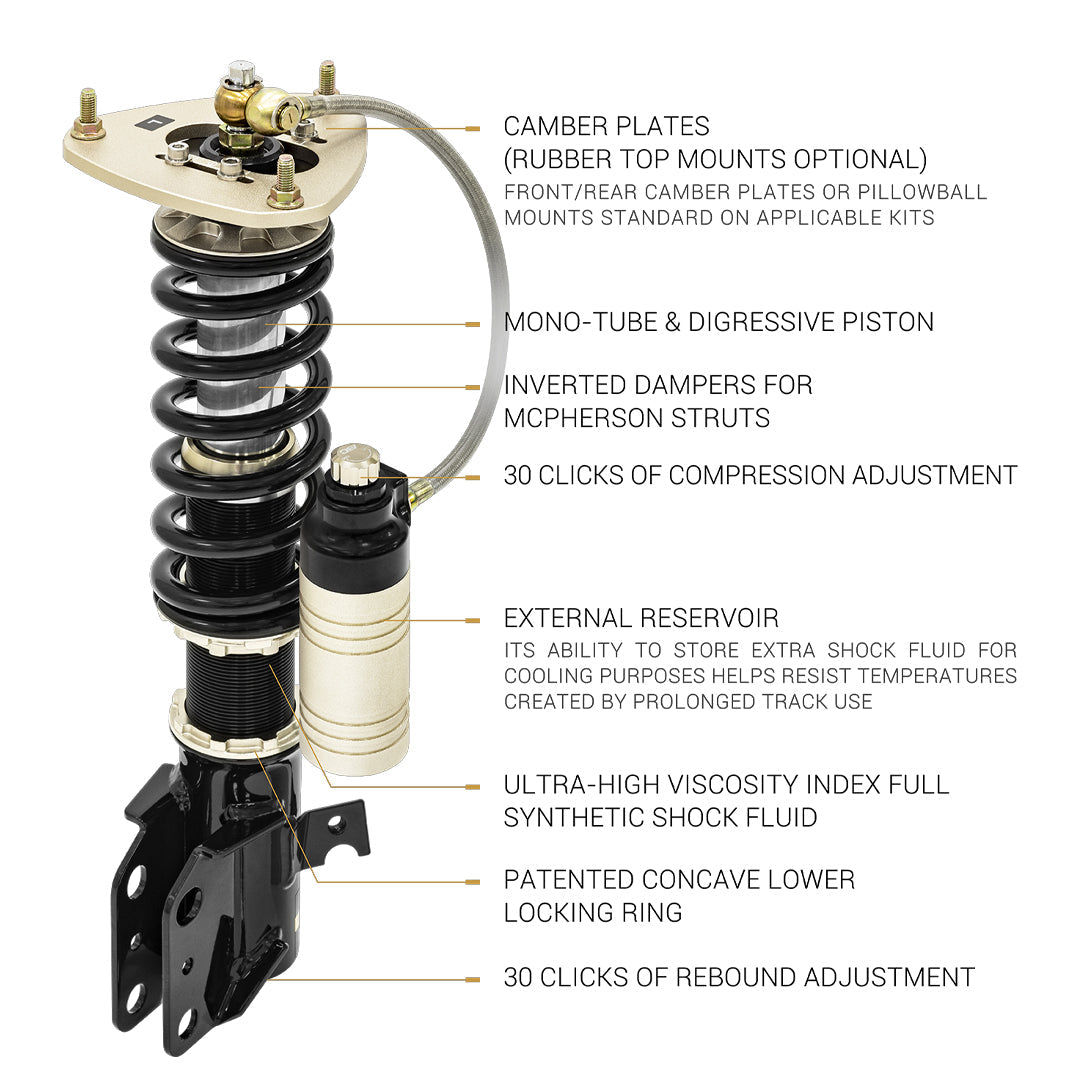 CAMBER PLATES
(RUBBER TOP MOUNTS OPTIONAL)
FRONT/REAR CAMBER PLATES OR PILLOWBALL MOUNTS STANDARD ON APPLICABLE KITS

MONO-TUBE & DIGRESSIVE PISTON

INVERTED DAMPERS FOR MCPHERSON STRUTS

30 CLICKS OF COMPRESSION ADJUSTMENT

EXTERNAL RESERVOIR
ITS ABILITY TO STORE EXTRA SHOCK FLUID FOR COOLING PURPOSES HELPS RESIST TEMPERATURES CREATED BY PROLONGED TRACK USE

ULTRA-HIGH VISCOSITY INDEX FULL SYNTHETIC SHOCK FLUID

PATENTED CONCAVE LOWER LOCKING RING

30 CLICKS OF REBOUND ADJUSTMENT