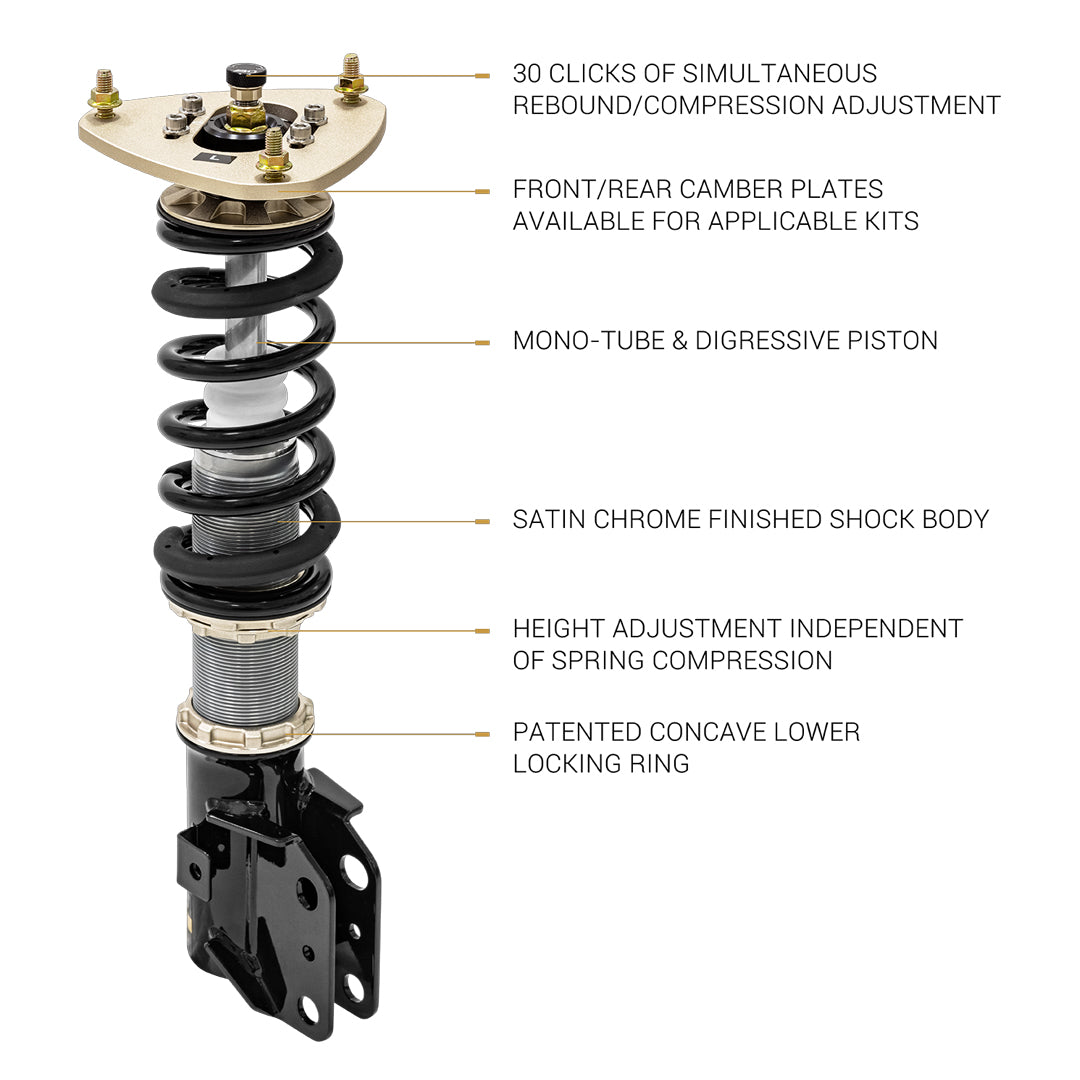 30 CLICKS OF SIMULTANEOUS REBOUND/COMPRESSION ADJUSTMENT

FRONT/REAR CAMBER PLATES AVAILABLE FOR APPLICABLE KITS

MONO-TUBE & DIGRESSIVE PISTON

SATIN CHROME FINISHED SHOCK BODY

HEIGHT ADJUSTMENT INDEPENDENT OF SPRING COMPRESSION

PATENTED CONCAVE LOWER LOCKING RING