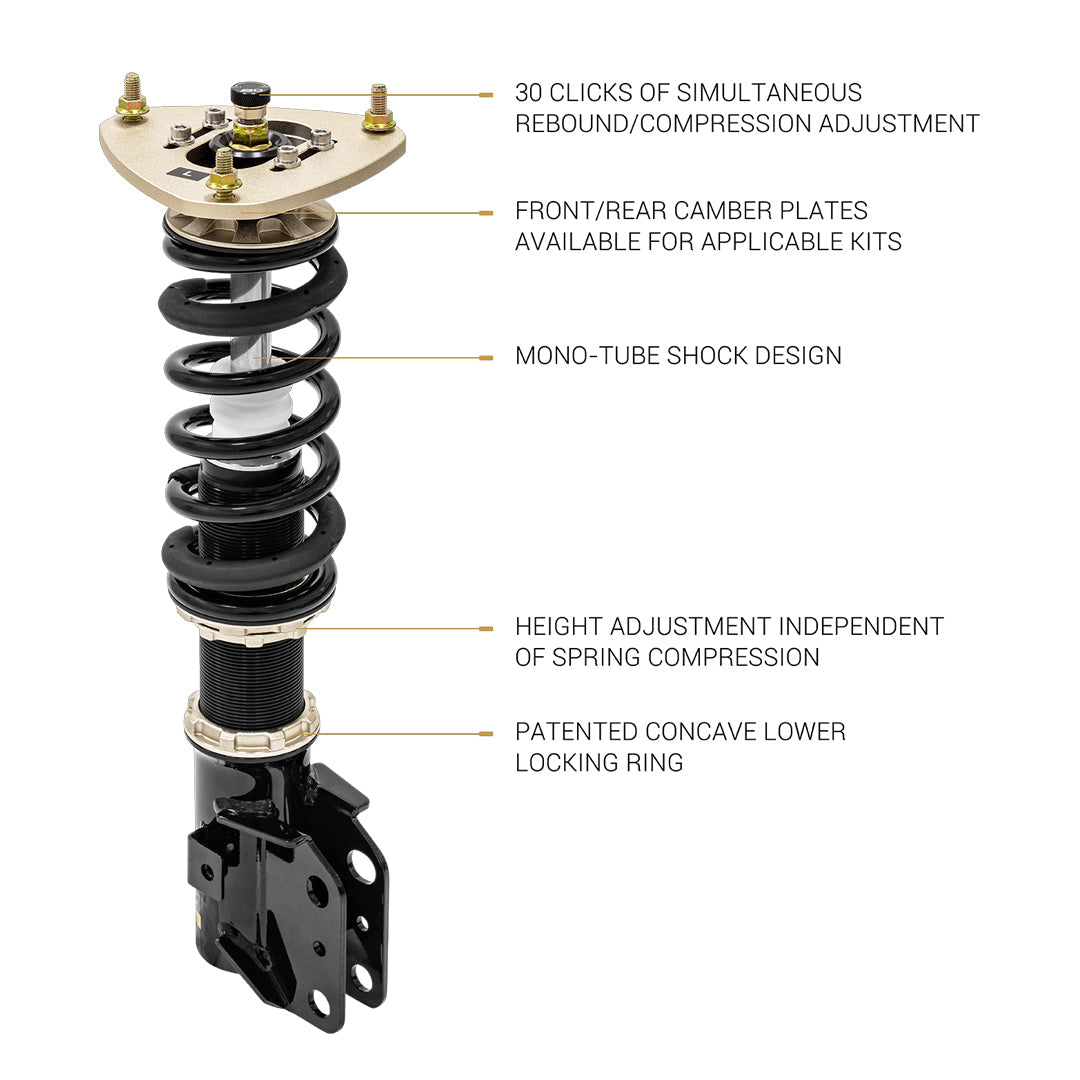 30 CLICKS OF SIMULTANEOUS REBOUND/COMPRESSION ADJUSTMENT

FRONT/REAR CAMBER PLATES AVAILABLE FOR APPLICABLE KITS

MONO-TUBE SHOCK DESIGN

HEIGHT ADJUSTMENT INDEPENDENT OF SPRING COMPRESSION

PATENTED CONCAVE LOWER LOCKING RING