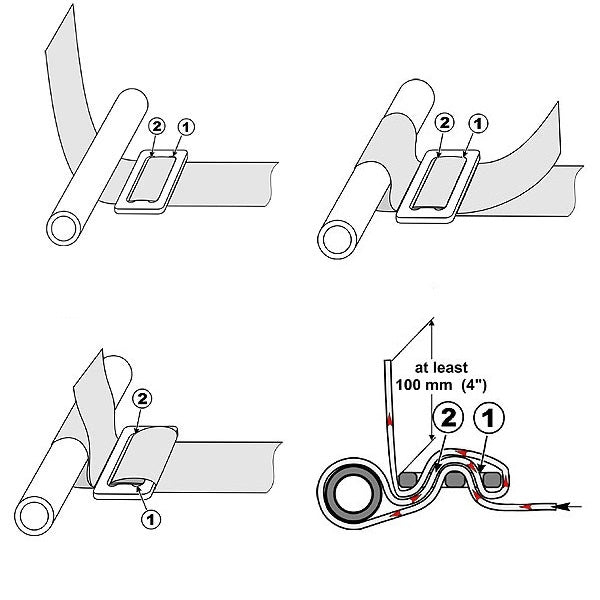 2
1
2
1
2
1
at least
100 mm (4")
2
1